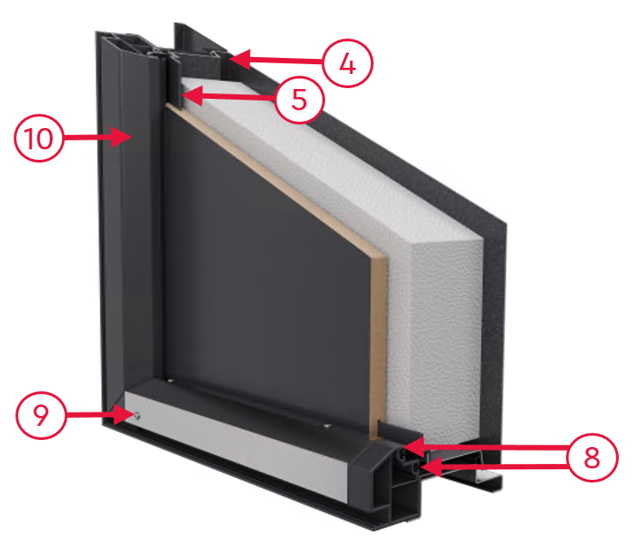 4
5
10
9
8